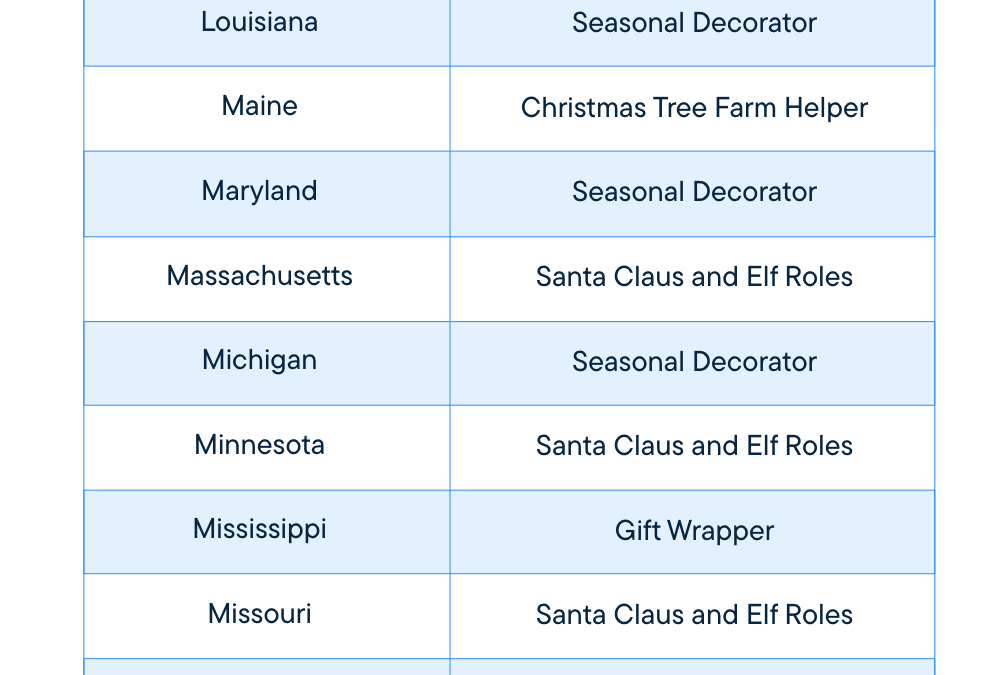 | | |
|---|---|
| Louisiana | Seasonal Decorator |
| Maine | Christmas Tree Farm Helper |
| Maryland | Seasonal Decorator |
| Massachusetts | Santa Claus and Elf Roles |
| Michigan | Seasonal Decorator |
| Minnesota | Santa Claus and Elf Roles |
| Mississippi | Gift Wrapper |
| Missouri | Santa Claus and Elf Roles |